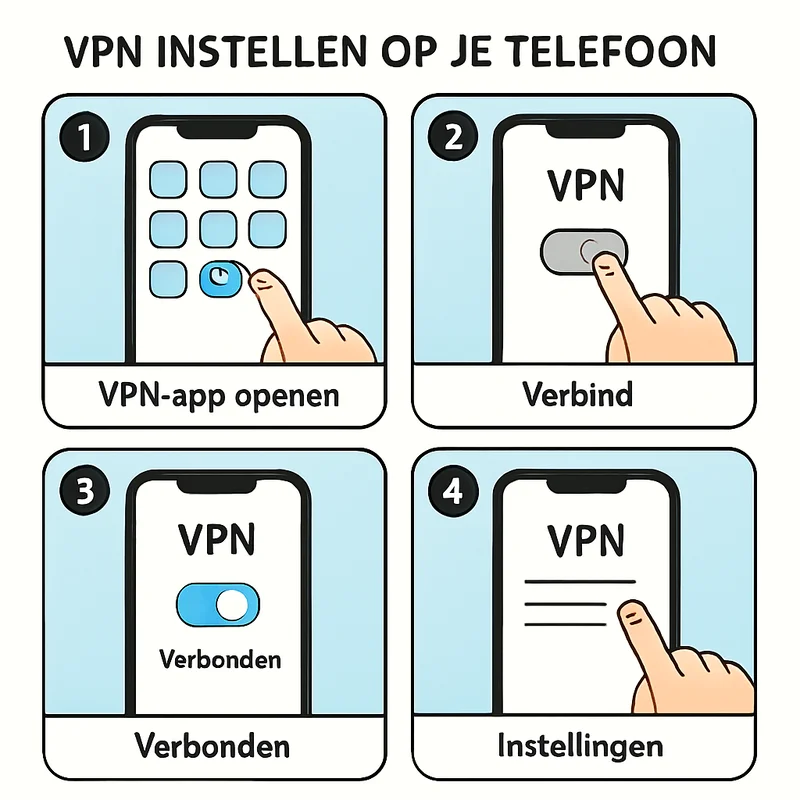 VPN INSTELLEN OP JE TELEFOON

1

VPN-app openen

2

VPN

Verbind

3

VPN

Verbonden

Verbonden

4

VPN

Instellingen